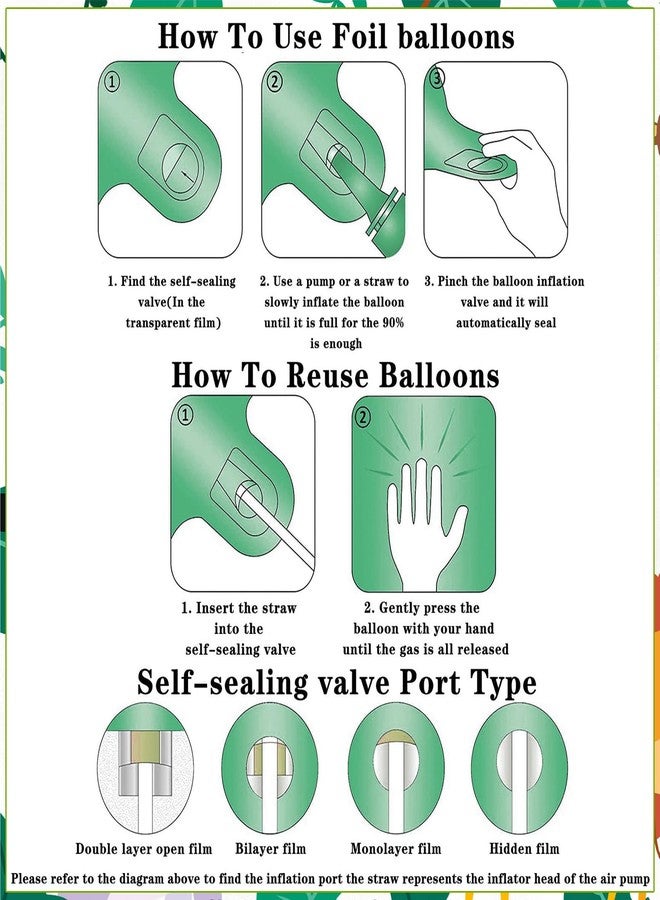 How To Use Foil balloons

①

②

③

1. Find the self-sealing valve(In the transparent film)

2. Use a pump or a straw to slowly inflate the balloon until it is full for the 90% is enough

3. Pinch the balloon inflation valve and it will automatically seal

How To Reuse Balloons

①

②

1. Insert the straw into the self-sealing valve

2. Gently press the balloon with your hand until the gas is all released

Self-sealing valve Port Type

Double layer open film

Bilayer film

Monolayer film

Hidden film

Please refer to the diagram above to find the inflation port the straw represents the inflator head of the air pump